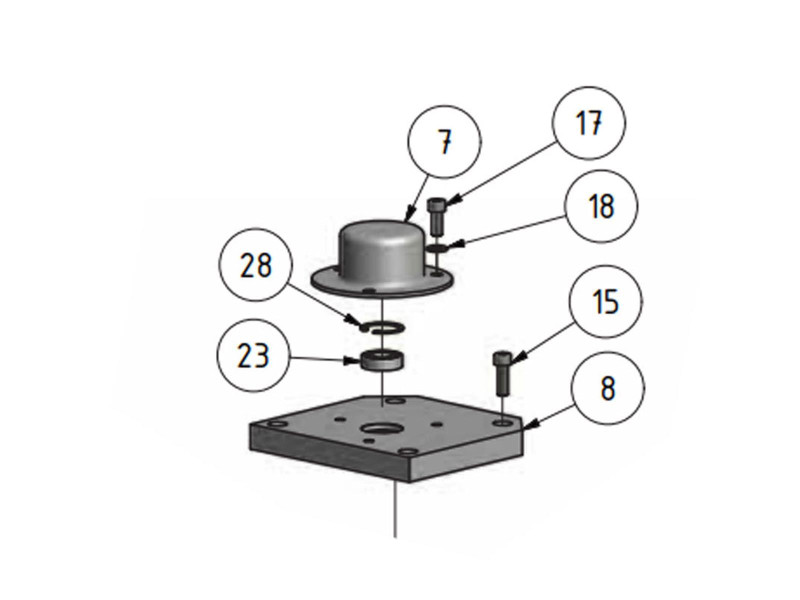 7
17
18
28
15
23
8